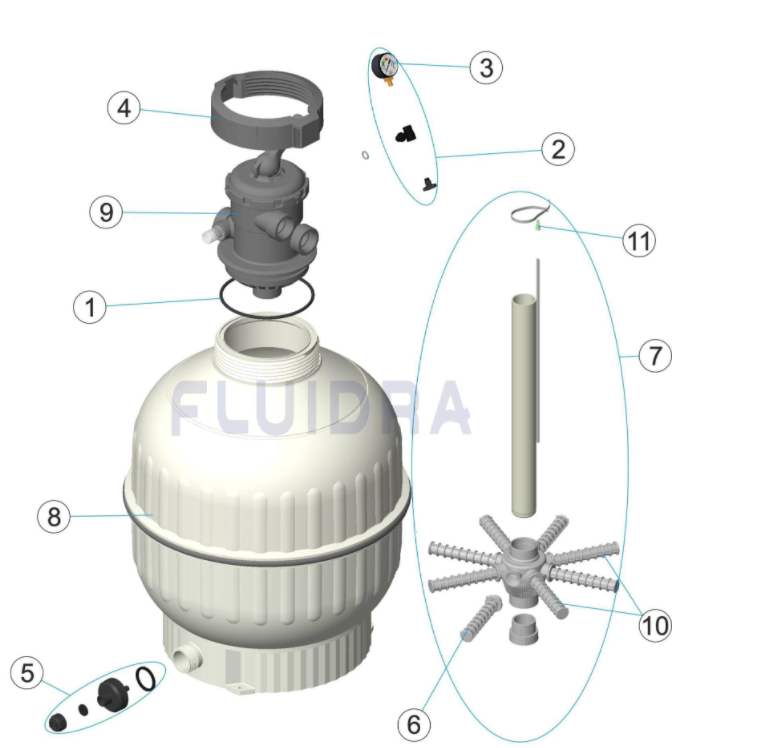 3
4
2
9
11
1
7
FLUIDRA
8
10
5
6